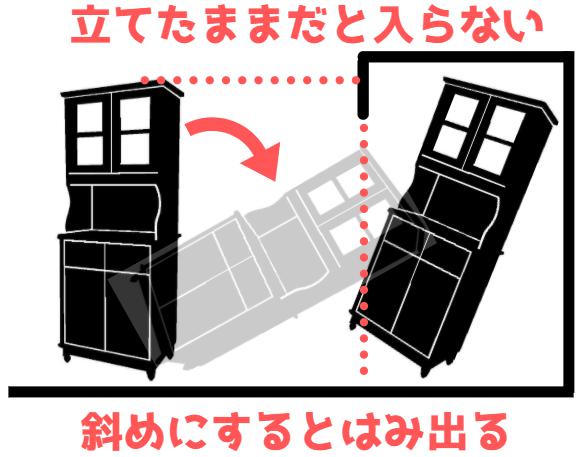 立てたままだと入らない

斜めにするとはみ出る