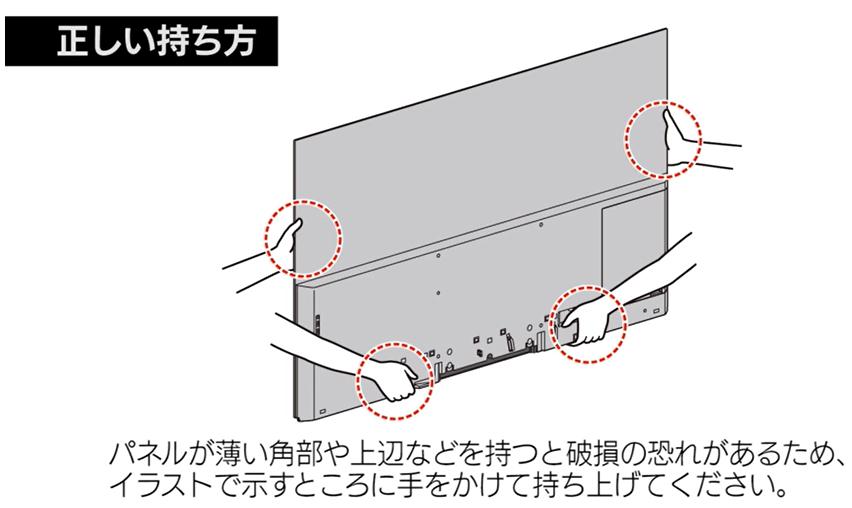 正しい持ち方

パネルが薄い角部や上辺などを持つと破損の恐れがあるため、イラストで示すところに手をかけて持ち上げてください。